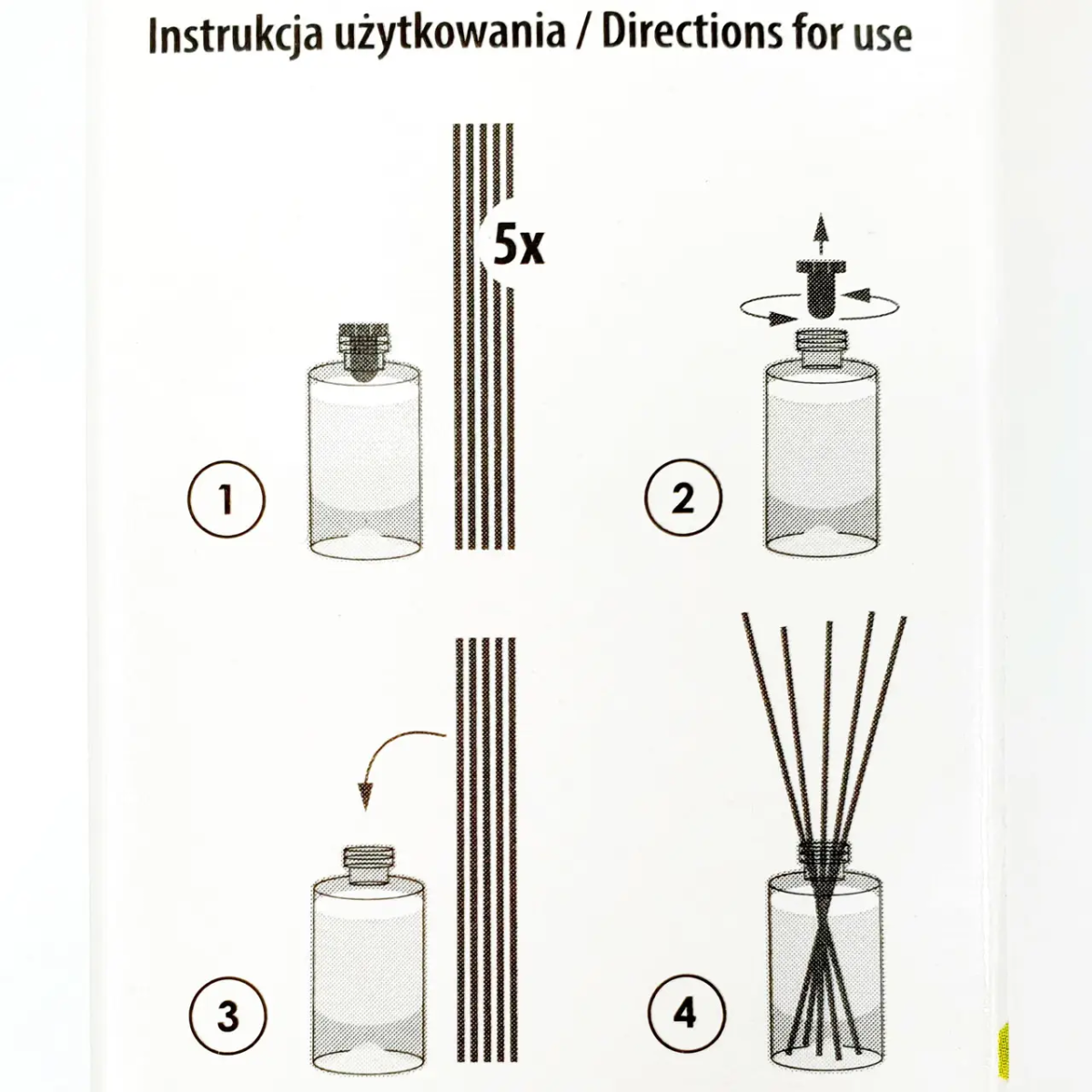 Instrukcja użytkowania / Directions for use

5x

1

2

3

4